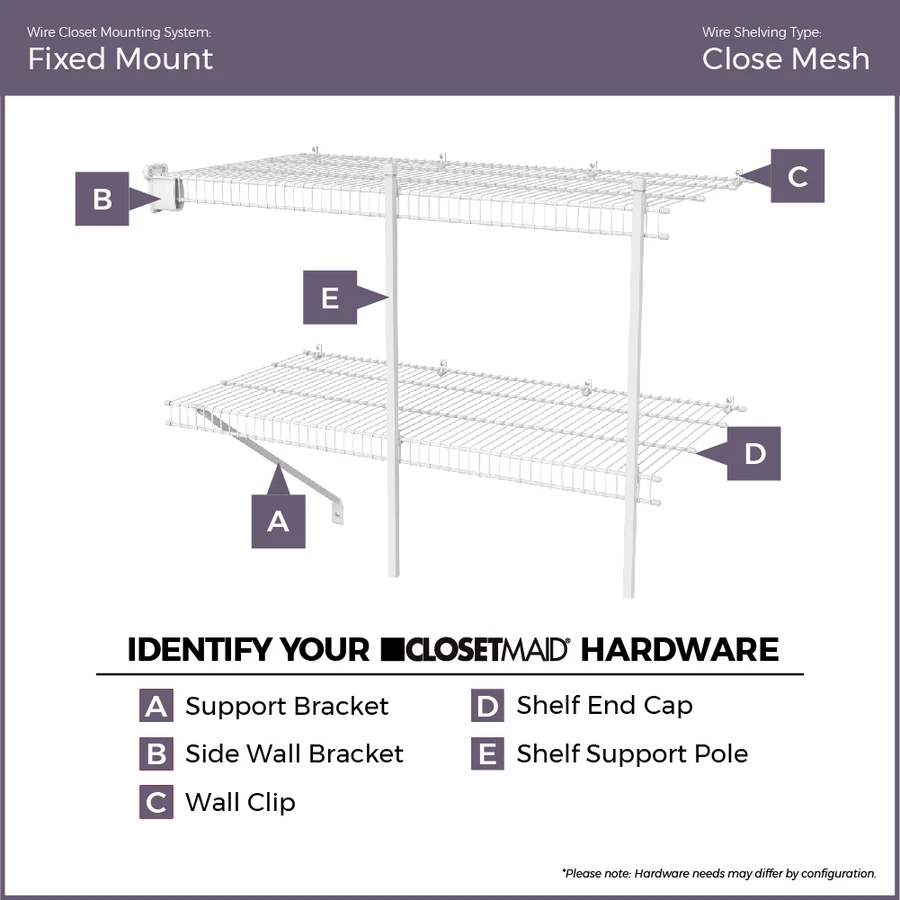 Wire Closet Mounting System:
Fixed Mount

Wire Shelving Type:
Close Mesh

B

C

E

D

A

IDENTIFY YOUR CLOSETMAID® HARDWARE

A Support Bracket
B Side Wall Bracket
C Wall Clip

D Shelf End Cap
E Shelf Support Pole

*Please note: Hardware needs may differ by configuration.