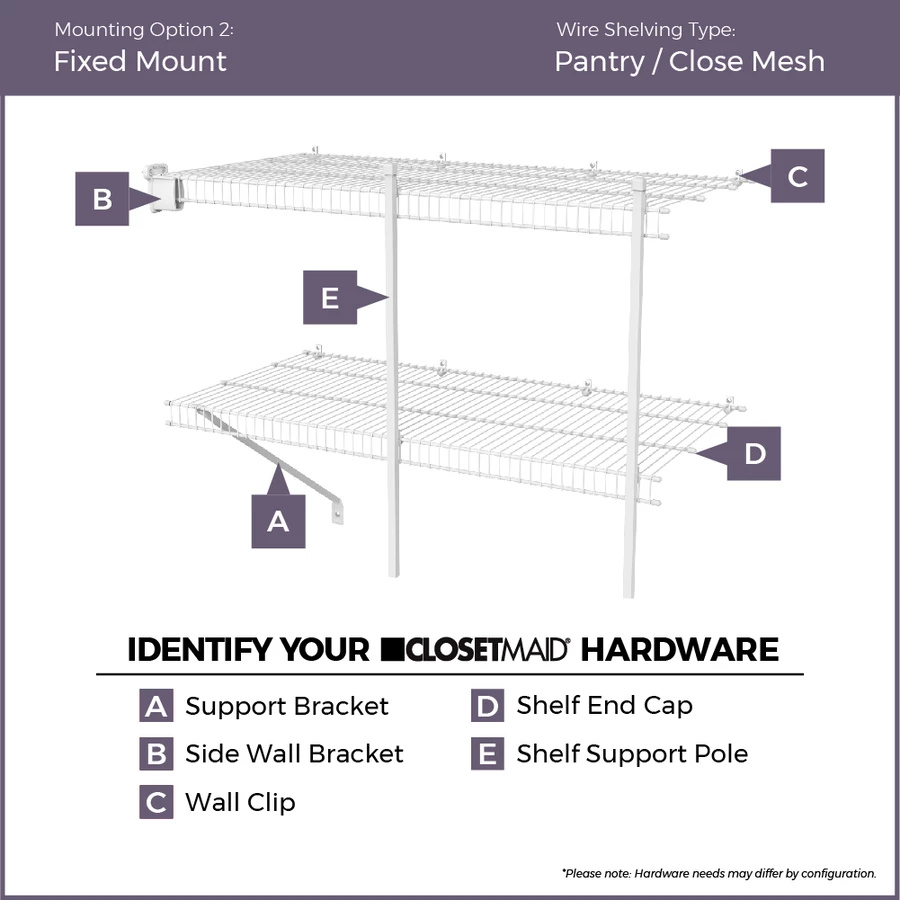 Mounting Option 2:
Fixed Mount

Wire Shelving Type:
Pantry / Close Mesh

B

C

E

D

A

IDENTIFY YOUR CLOSETMAID® HARDWARE

A Support Bracket
B Side Wall Bracket
C Wall Clip

D Shelf End Cap
E Shelf Support Pole

*Please note: Hardware needs may differ by configuration.