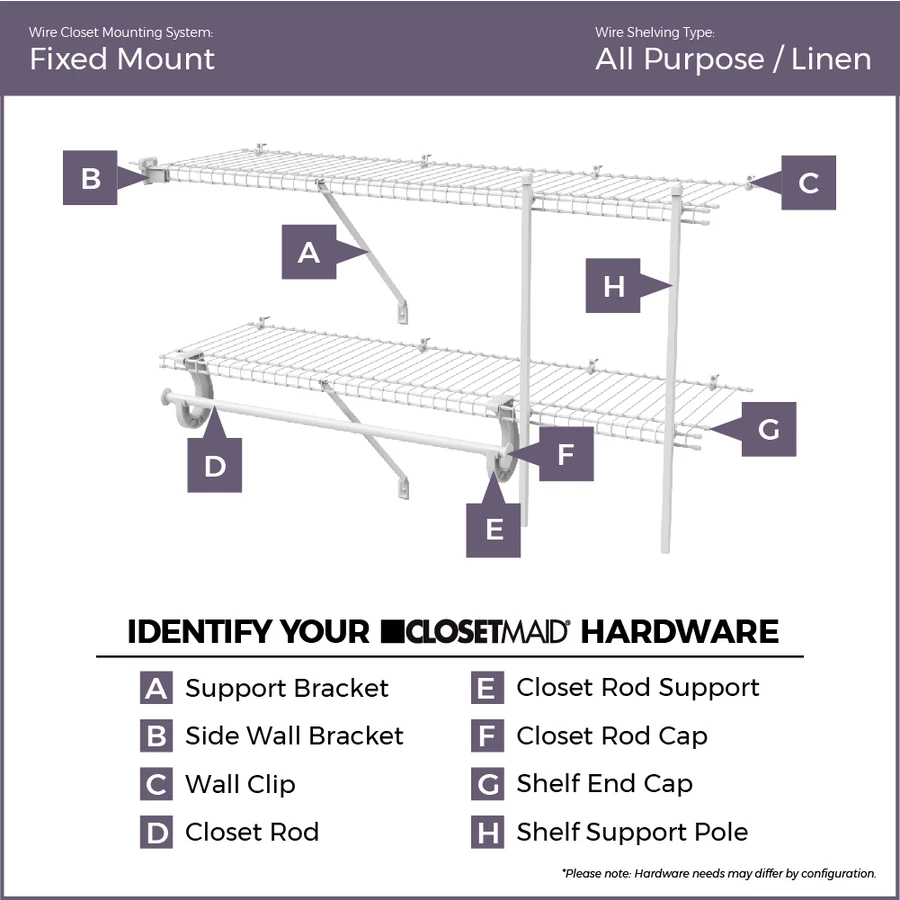 Wire Closet Mounting System:
Fixed Mount

Wire Shelving Type:
All Purpose / Linen

B

C

A

H

G

D

F

E

IDENTIFY YOUR CLOSETMAID® HARDWARE

A Support Bracket
B Side Wall Bracket
C Wall Clip
D Closet Rod

E Closet Rod Support
F Closet Rod Cap
G Shelf End Cap
H Shelf Support Pole

*Please note: Hardware needs may differ by configuration.